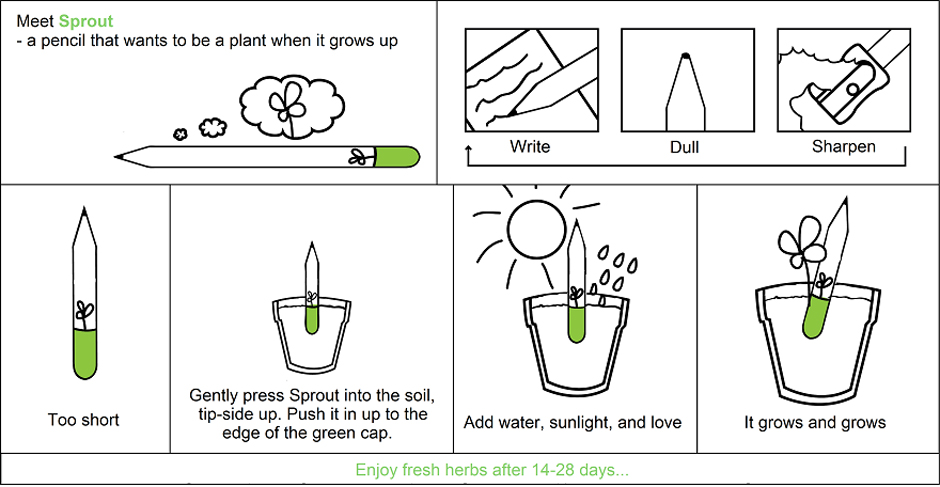 Meet Sprout
- a pencil that wants to be a plant when it grows up

Write

Dull

Sharpen

Too short

Gently press Sprout into the soil, tip-side up. Push it in up to the edge of the green cap.

Add water, sunlight, and love

It grows and grows

Enjoy fresh herbs after 14-28 days...